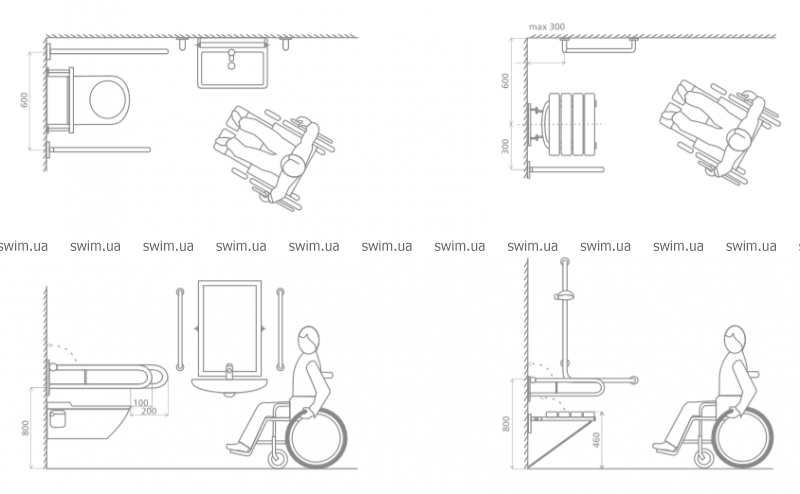 600

max 300

600

300

swim.ua swim.ua swim.ua swim.ua swim.ua swim.ua swim.ua swim.ua swim.ua swim.ua swim.ua

100
200

800

800

460