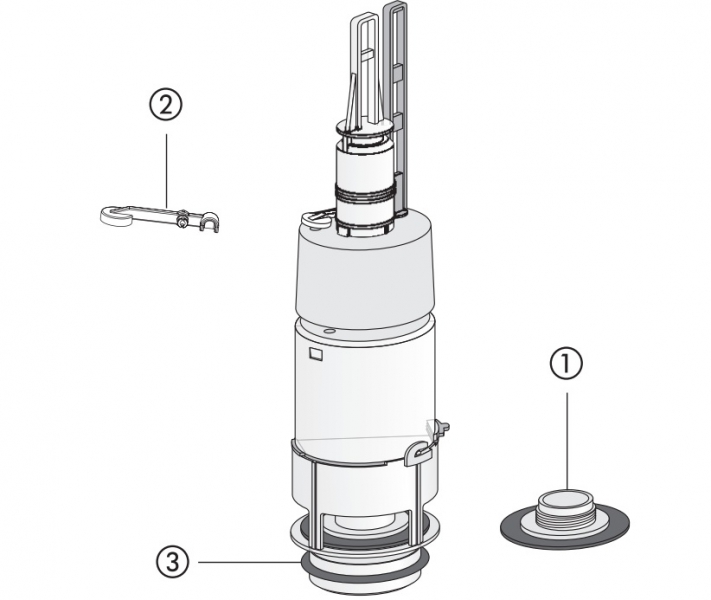 2

1

3