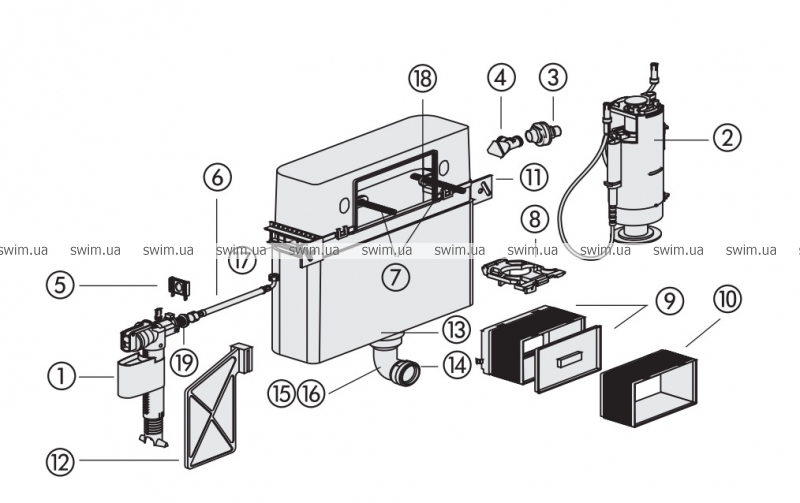 18
4
3
2
6
11
8
swim.ua swim.ua swim.ua swim.ua swim.ua swim.ua swim.ua swim.ua swim.ua swim.ua swim.ua
17
7
5
9
10
13
19
1
14
15 16
12