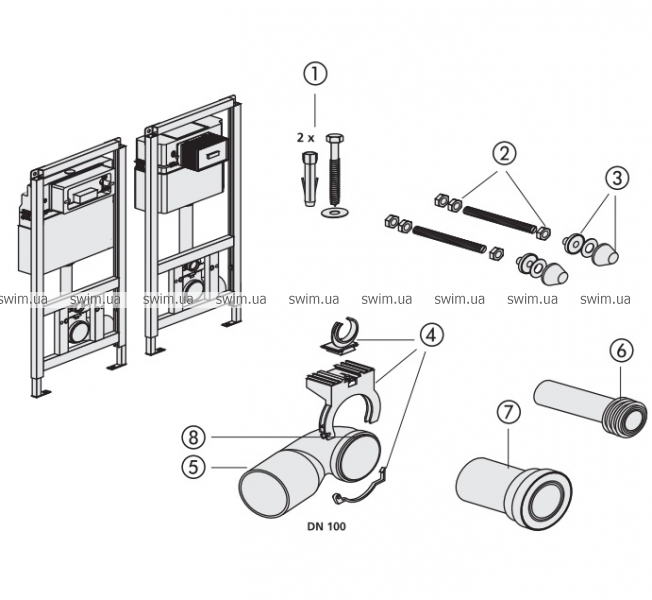 ①
2 x
②
③
swim.ua swim.ua swim.ua swim.ua swim.ua swim.ua swim.ua swim.ua swim.ua
④
⑥
⑦
⑧
⑤
DN 100