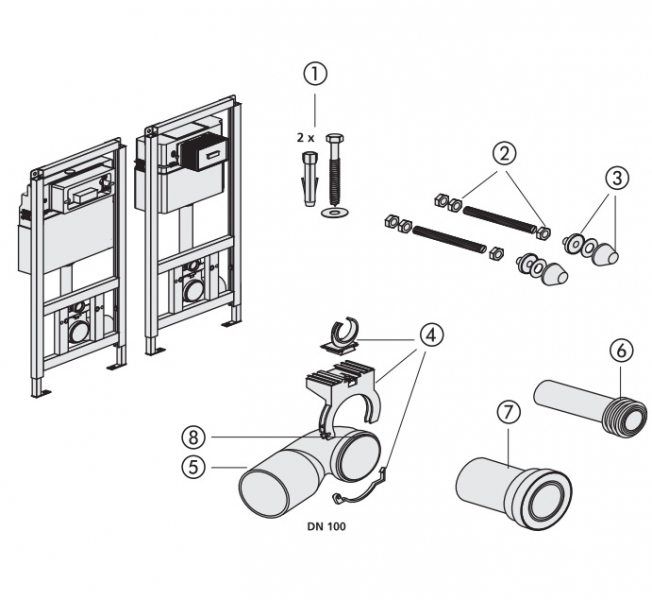 1
2 x
2
3
4
6
7
8
5
DN 100