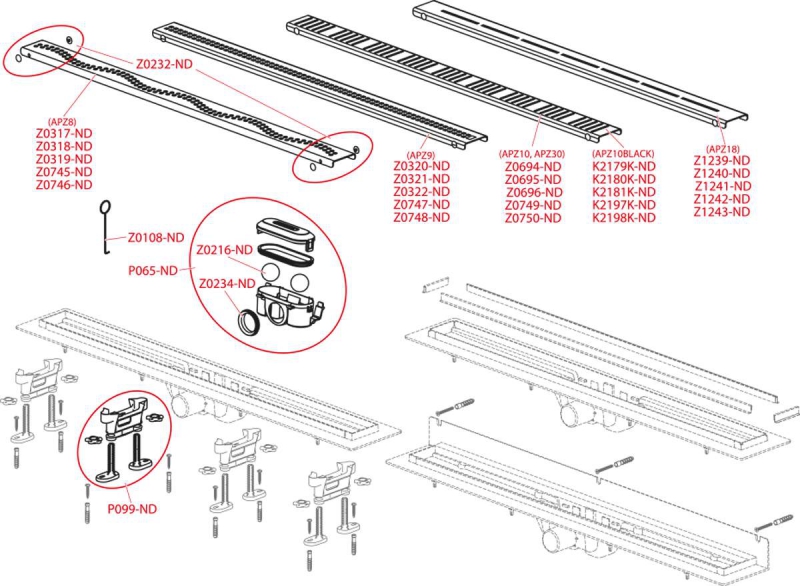 Z0232-ND

(APZ8)
Z0317-ND
Z0318-ND
Z0319-ND
Z0745-ND
Z0746-ND

(APZ9)
Z0320-ND
Z0321-ND
Z0322-ND
Z0747-ND
Z0748-ND

(APZ10, APZ30)
Z0694-ND
Z0695-ND
Z0696-ND
Z0749-ND
Z0750-ND

(APZ10BLACK)
K2179K-ND
K2180K-ND
K2181K-ND
K2197K-ND
K2198K-ND

(APZ18)
Z1239-ND
Z1240-ND
Z1241-ND
Z1242-ND
Z1243-ND

Z0108-ND
Z0216-ND
P065-ND
Z0234-ND

P099-ND