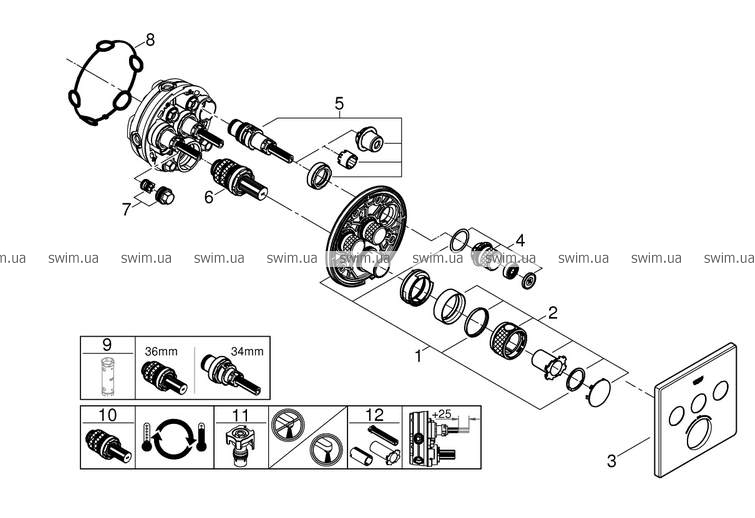 8
5
7
6
4
swim.ua swim.ua swim.ua swim.ua swim.ua swim.ua swim.ua swim.ua swim.ua swim.ua swim.ua
2
1
3
9
36mm
34mm
10
11
12
+25