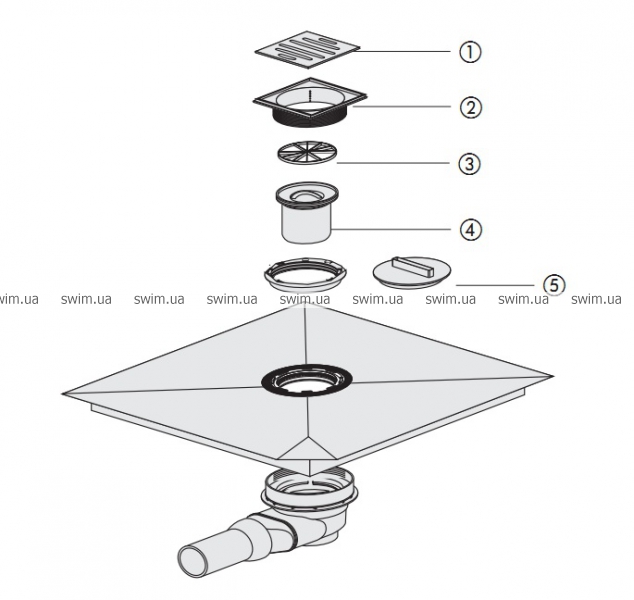 ①
②
③
④
⑤
swim.ua swim.ua swim.ua swim.ua swim.ua swim.ua swim.ua swim.ua swim.ua