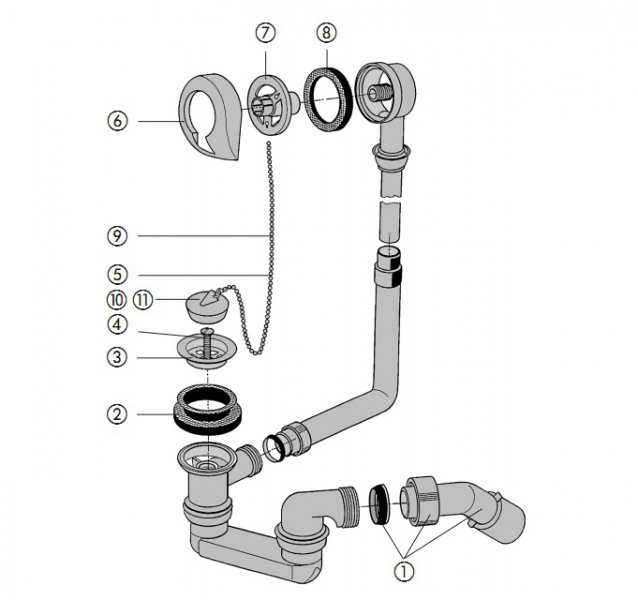 ⑦ ⑧
⑥
⑨
⑤
⑩ ⑪
④
③
②
①