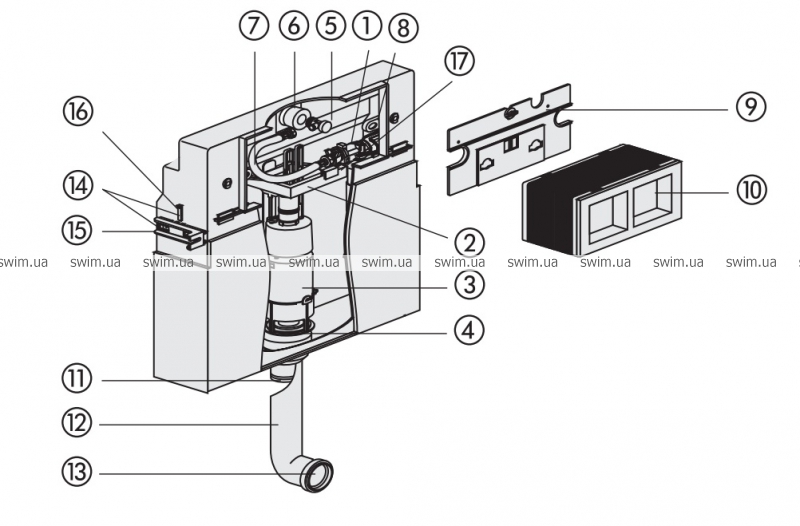 ⑦ ⑥ ⑤ ① ⑧
⑰
⑯
⑨
⑭
⑩
⑮
②
swim.ua swim.ua swim.ua swim.ua swim.ua swim.ua swim.ua swim.ua swim.ua swim.ua swim.ua
③
④
⑪
⑫
⑬