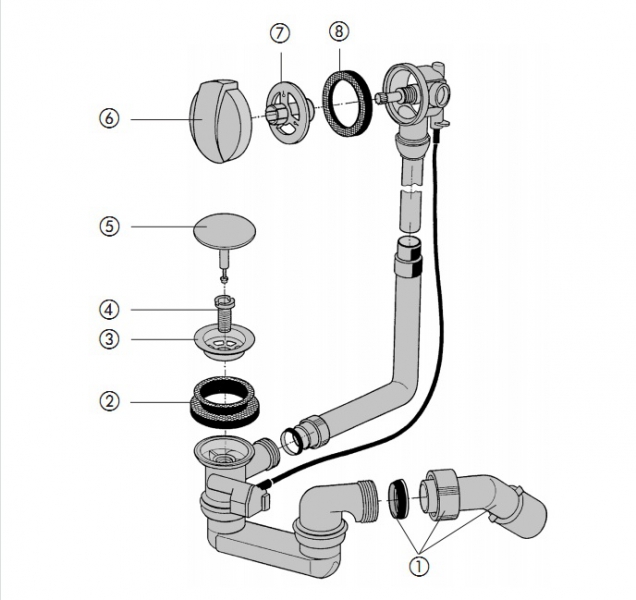 ⑦
⑧
⑥
⑤
④
③
②
①