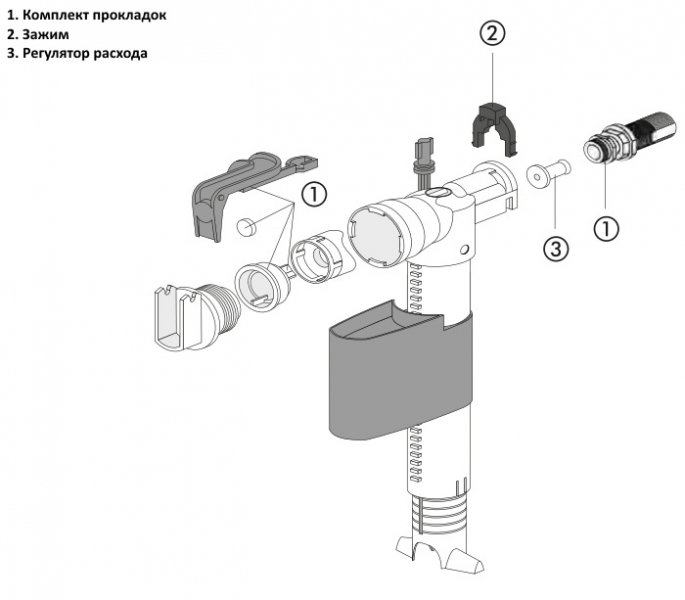 1. Комплект прокладок
2. Зажим
3. Регулятор расхода

②

①

③

①