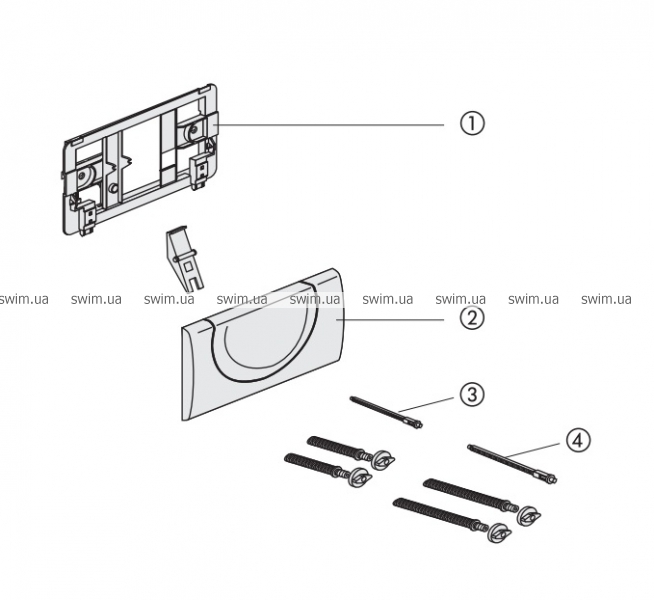 ①

swim.ua swim.ua swim.ua swim.ua swim.ua swim.ua swim.ua swim.ua swim.ua

②

③

④