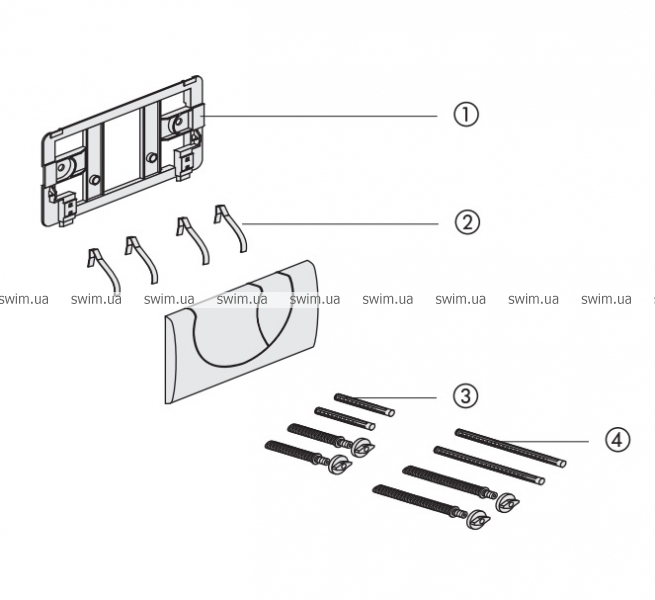 ①

②

swim.ua swim.ua swim.ua swim.ua swim.ua swim.ua swim.ua swim.ua swim.ua

③

④