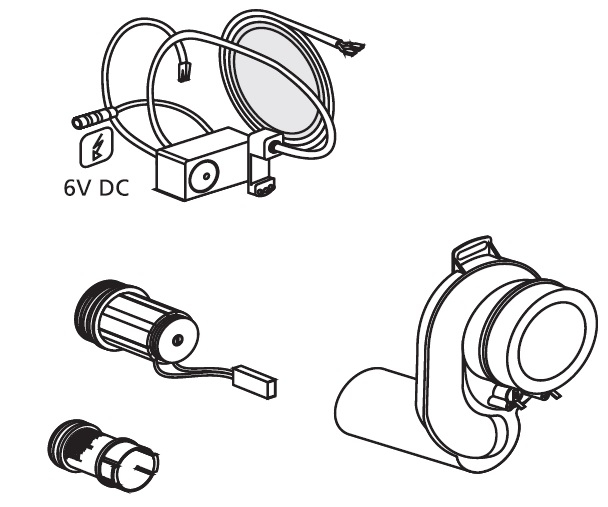 6V DC