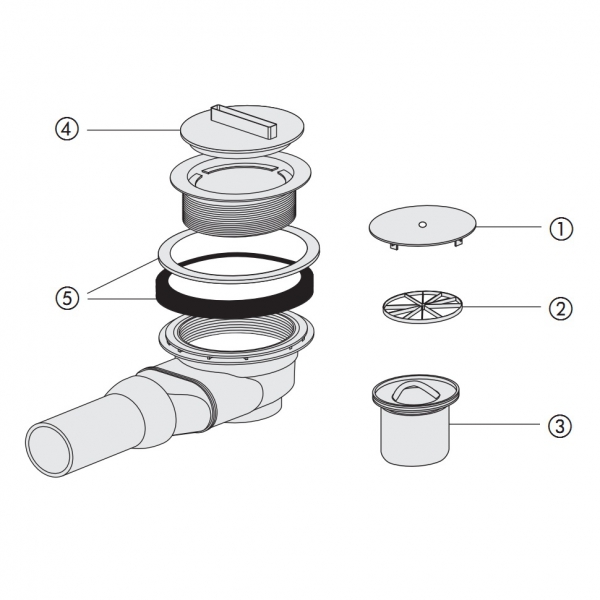 ④
⑤
①
②
③