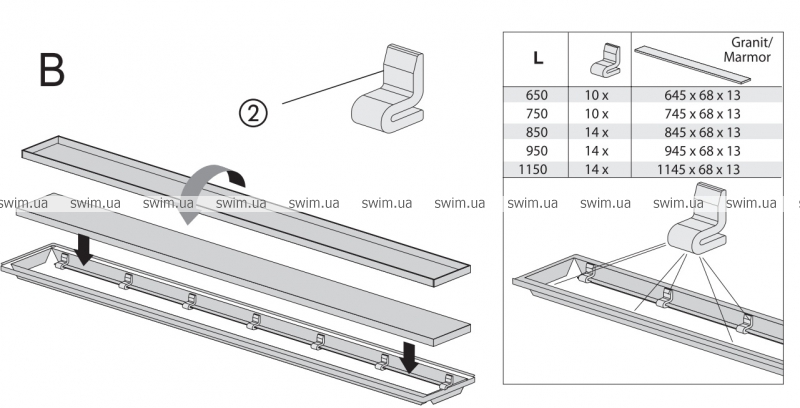 B

②

| L | | Granit/ Marmor |
|---|---|---|
| 650 | 10 x | 645 x 68 x 13 |
| 750 | 10 x | 745 x 68 x 13 |
| 850 | 14 x | 845 x 68 x 13 |
| 950 | 14 x | 945 x 68 x 13 |
| 1150 | 14 x | 1145 x 68 x 13 |

swim.ua swim.ua swim.ua swim.ua swim.ua swim.ua swim.ua swim.ua swim.ua swim.ua swim.ua