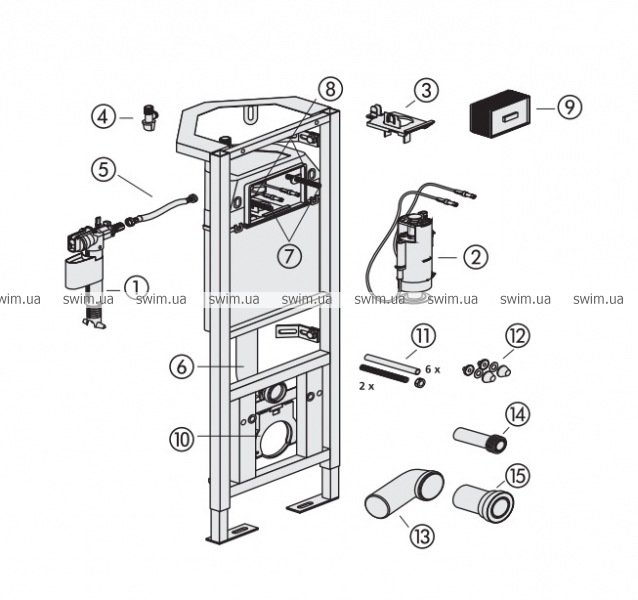 8
3
9
4
5
7
2
1
swim.ua swim.ua swim.ua swim.ua swim.ua swim.ua swim.ua swim.ua swim.ua
11
12
6 x
2 x
6
14
10
15
13