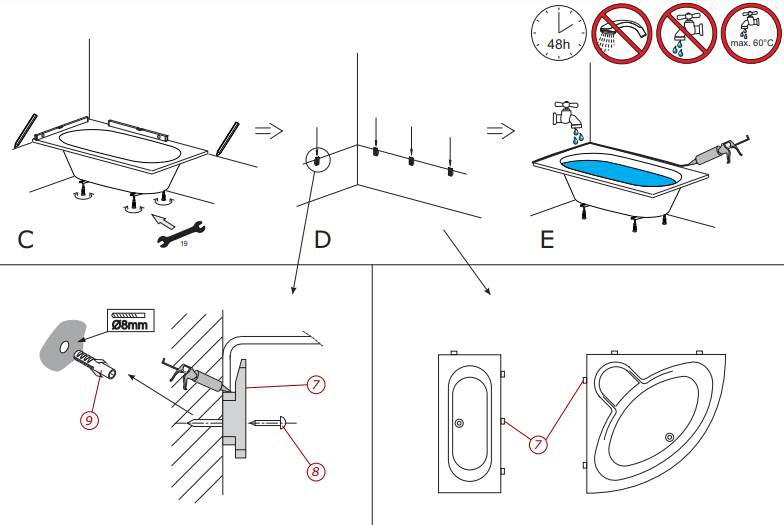 48h

max. 60°C

C

19

D

E

Ø8mm

9

7

8

7