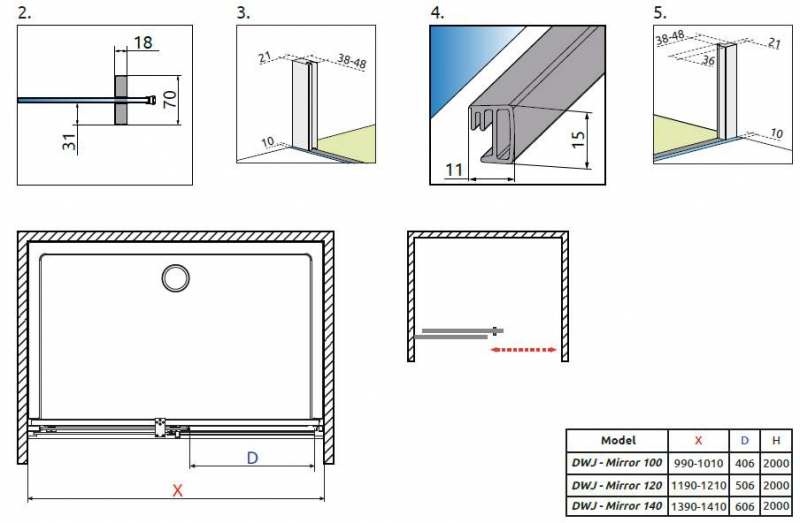 2.

18

70

31

3.

21

38-48

10

4.

15

11

5.

38-48

21

36

10

D

X

| Model | X | D | H |
|---|---|---|---|
| DWJ - Mirror 100 | 990-1010 | 406 | 2000 |
| DWJ - Mirror 120 | 1190-1210 | 506 | 2000 |
| DWJ - Mirror 140 | 1390-1410 | 606 | 2000 |