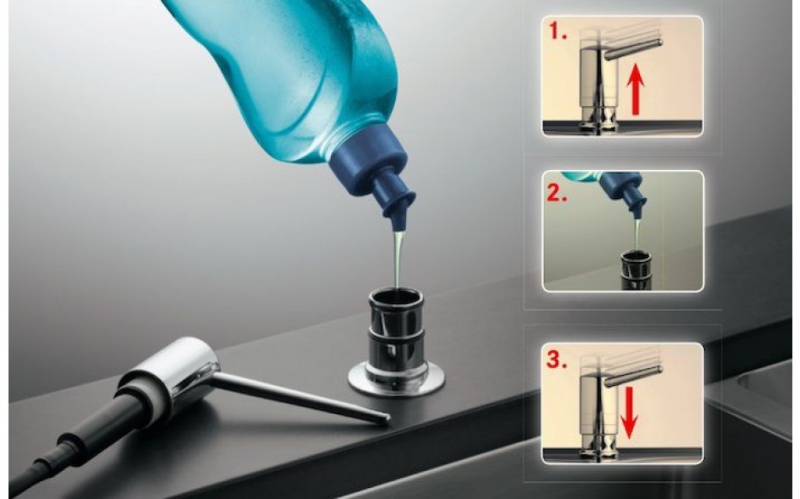 1.

2.

3.