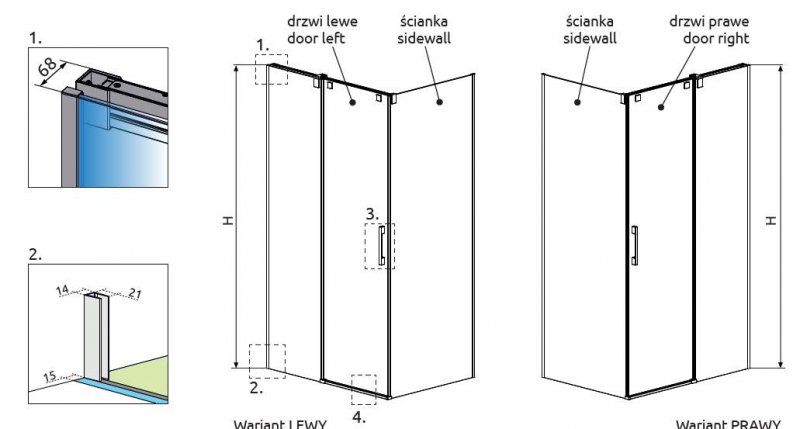 1.

68

2.

14

21

15

drzwi lewe
door left

ścianka
sidewall

1.

H

3.

2.

4.

Wariant LEWY

ścianka
sidewall

drzwi prawe
door right

H

Wariant PRAWY