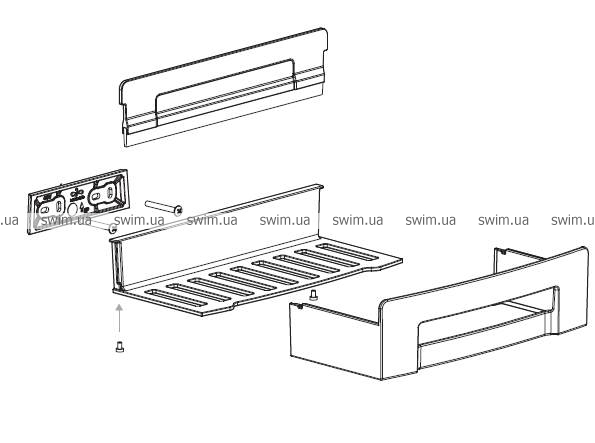 .ua swim.ua swim.ua swim.ua swim.ua swim.ua swim.ua swim.ua swim.u