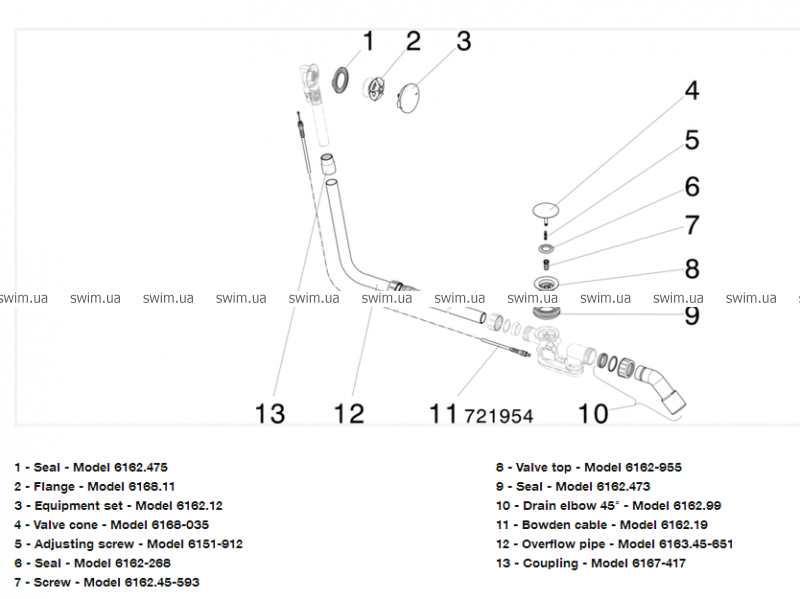 1 2 3 4 5 6 7 8 9

swim.ua swim.ua swim.ua swim.ua swim.ua swim.ua swim.ua swim.ua swim.ua swim.ua swim.ua

13 12 11 721954 10

1 - Seal - Model 6162.475
2 - Flange - Model 6168.11
3 - Equipment set - Model 6162.12
4 - Valve cone - Model 6168-035
5 - Adjusting screw - Model 6151-912
6 - Seal - Model 6162-268
7 - Screw - Model 6162.45-593

8 - Valve top - Model 6162-955
9 - Seal - Model 6162.473
10 - Drain elbow 45° - Model 6162.99
11 - Bowden cable - Model 6162.19
12 - Overflow pipe - Model 6163.45-651
13 - Coupling - Model 6167-417