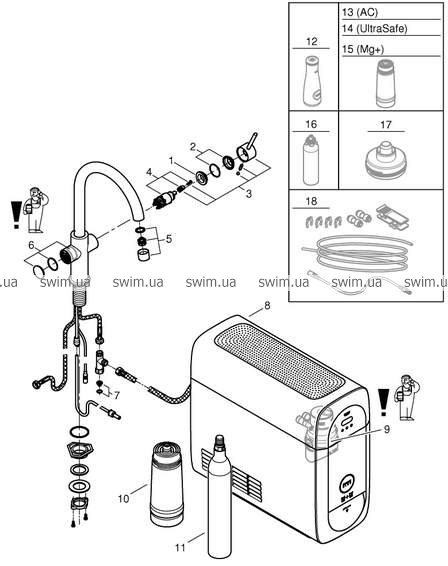 12

13 (AC)
14 (UltraSafe)
15 (Mg+)

16

17

18

2
1
4
3
5
6

.ua swim.ua swim.ua swim.ua swim.ua swim.ua swim.u

8

7

9

10

11