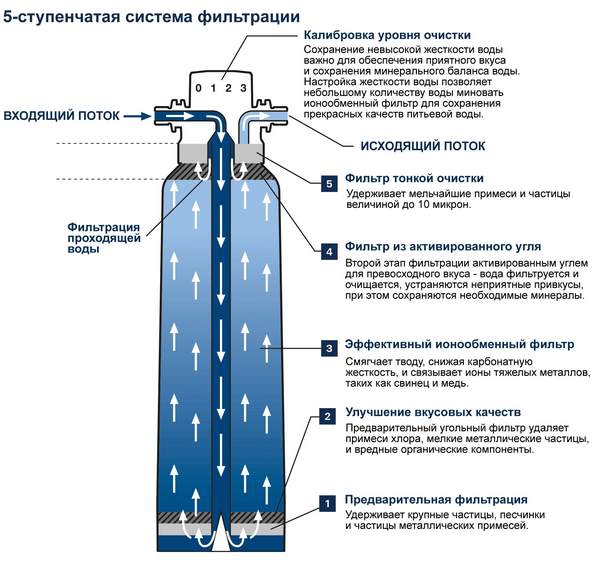 5-ступенчатая система фильтрации

Калибровка уровня очистки
Сохранение невысокой жесткости воды важно для обеспечения приятного вкуса и сохранения минерального баланса воды. Настройка жесткости воды позволяет небольшому количеству воды миновать ионообменный фильтр для сохранения прекрасных качеств питьевой воды.

0 1 2 3

ВХОДЯЩИЙ ПОТОК

ИСХОДЯЩИЙ ПОТОК

Фильтрация проходящей воды

5 Фильтр тонкой очистки
Удерживает мельчайшие примеси и частицы величиной до 10 микрон.

4 Фильтр из активированного угля
Второй этап фильтрации активированным углем для превосходного вкуса - вода фильтруется и очищается, устраняются неприятные привкусы, при этом сохраняются необходимые минералы.

3 Эффективный ионообменный фильтр
Смягчает тводу, снижая карбонатную жесткость, и связывает ионы тяжелых металлов, таких как свинец и медь.

2 Улучшение вкусовых качеств
Предварительный угольный фильтр удаляет примеси хлора, мелкие металлические частицы, и вредные органические компоненты.

1 Предварительная фильтрация
Удерживает крупные частицы, песчинки и частицы металлических примесей.