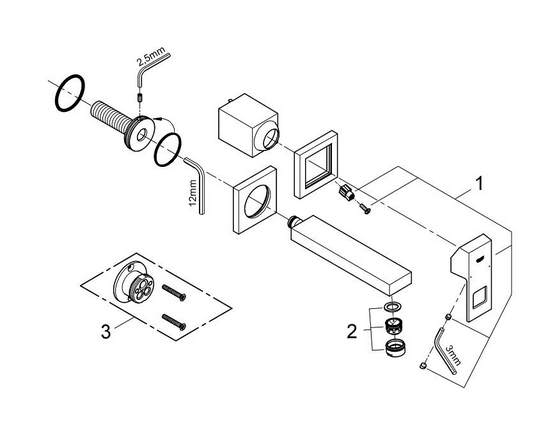 2,5mm
12mm
1
3
2
3mm