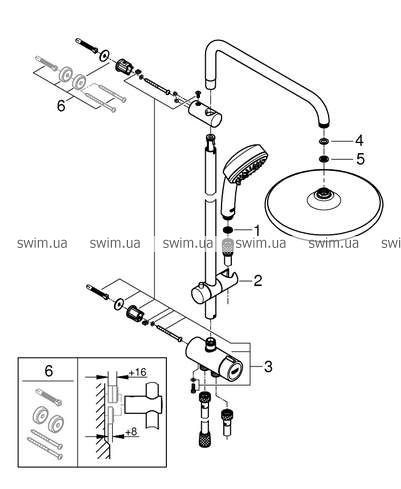 6

4

5

1

swim.ua swim.ua swim.ua swim.ua swim.ua swi

2

3

6

+16

+8