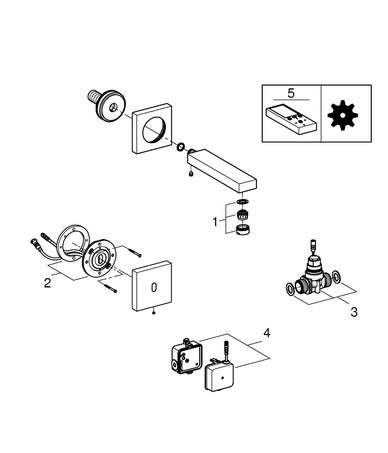 5
1
2
3
4