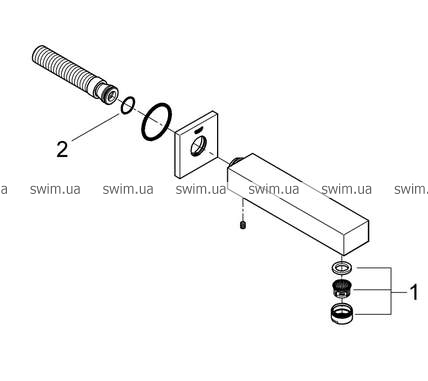 2

a swim.ua swim.ua swim.ua swim.ua swim.ua swim.

1