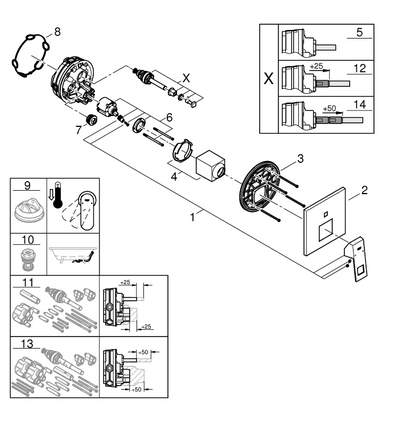 8
X
7
6
4
3
2
1
X
5
+25
12
+50
14
9
10
11
+25
+25
13
+50
+50