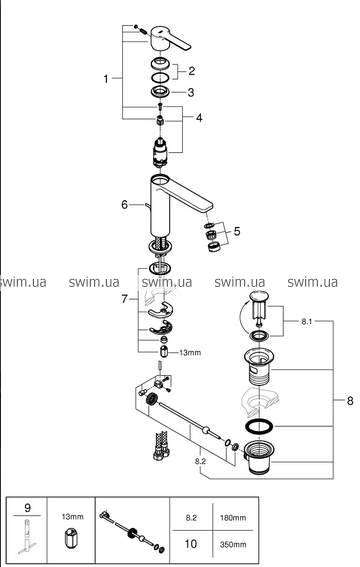 1
2
3
4
6
5
swim.ua swim.ua swim.ua swim.ua swim.ua
7
13mm
8.1
8
8.2

| 9 | 13mm | | 8.2 | 180mm |
|---|---|---|---|---|
| | | | 10 | 350mm |