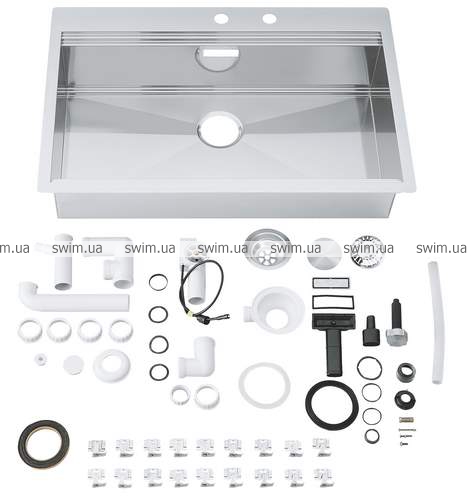 m.ua swim.ua swim.ua swim.ua swim.ua swim.ua swim.ua