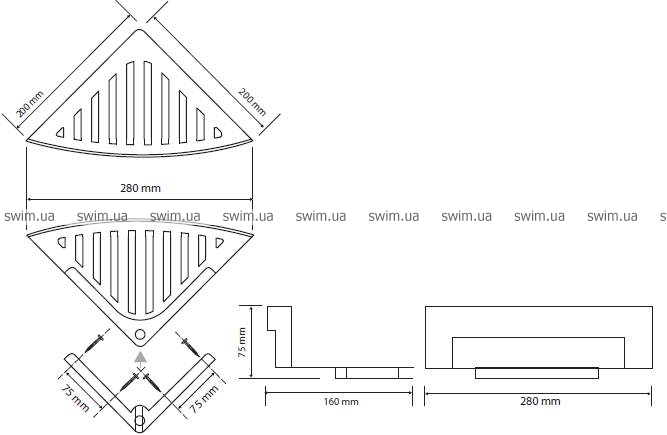 200 mm

200 mm

280 mm

swim.ua swim.ua swim.ua swim.ua swim.ua swim.ua swim.ua swim.ua swim.ua s

75 mm

75 mm

75 mm

160 mm

280 mm