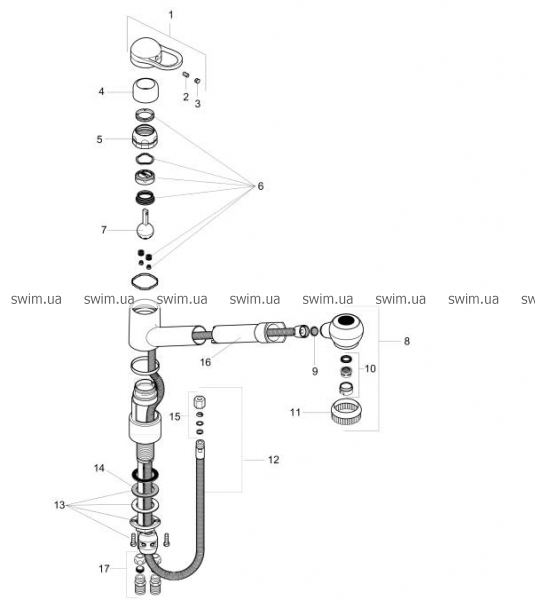 1
4
2
3
5
6
7
swim.ua swim.ua swim.ua swim.ua swim.ua swim.ua swim.ua sw
8
16
9
10
11
15
12
14
13
17