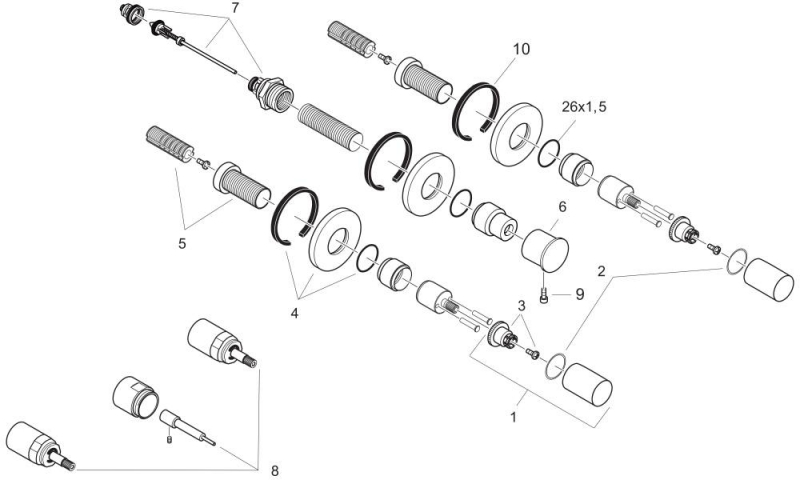 7
10
26x1,5
6
5
2
9
4
3
1
8