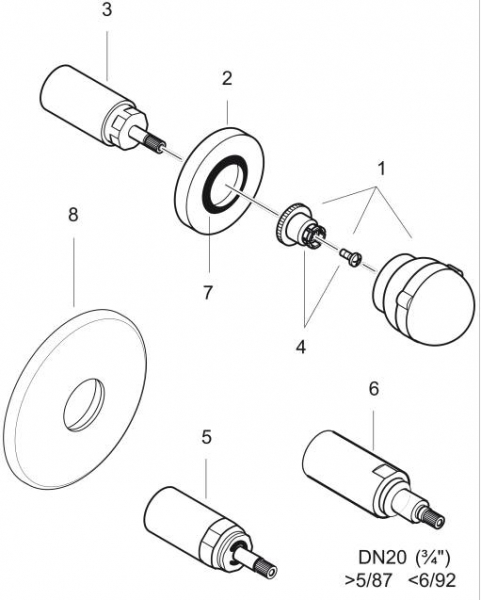 3

2

1

8

7

4

6

5

DN20 (¾")
>5/87 <6/92