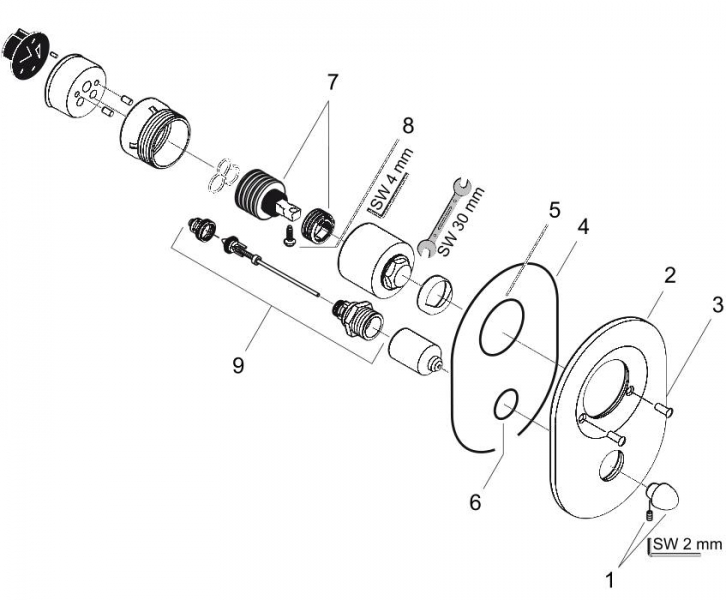 7
8
SW 4 mm
SW 30 mm
5
4
2
3
9
6
SW 2 mm
1