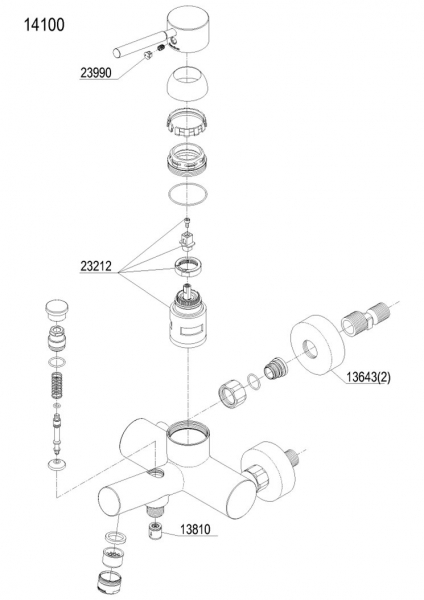 14100

23990

23212

13643(2)

13810