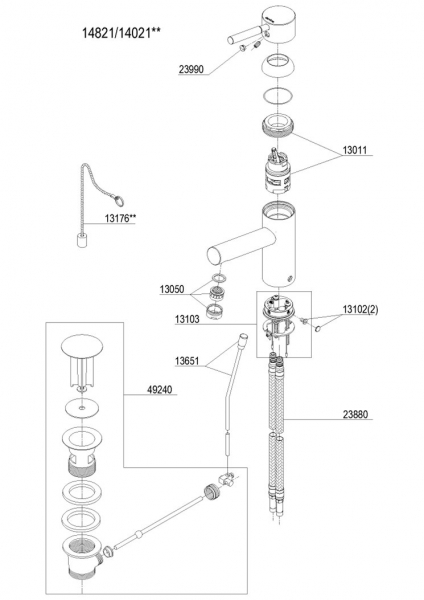 14821/14021**

23990

13011

13176**

13050

13103

13102(2)

13651

49240

23880