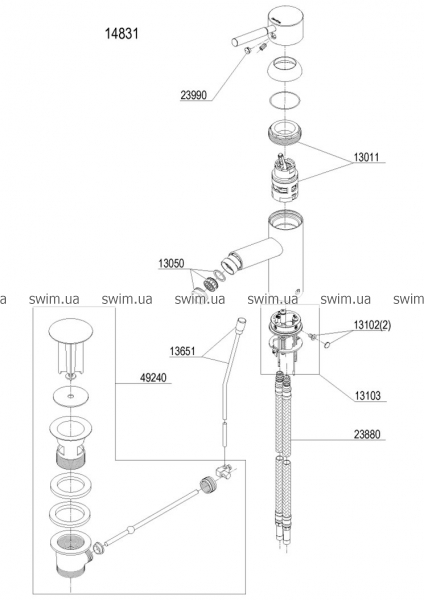 14831

23990

13011

13050

a swim.ua swim.ua swim.ua swim.ua swim.ua swim

13102(2)

13651

49240

13103

23880