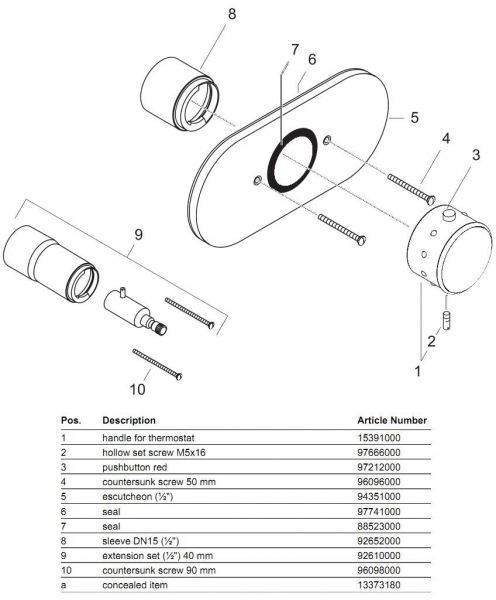 8

7

6

5

4

3

9

2

1

10

| Pos. | Description | Article Number |
|---|---|---|
| 1 | handle for thermostat | 15391000 |
| 2 | hollow set screw M5x16 | 97666000 |
| 3 | pushbutton red | 97212000 |
| 4 | countersunk screw 50 mm | 96096000 |
| 5 | escutcheon (½") | 94351000 |
| 6 | seal | 97741000 |
| 7 | seal | 88523000 |
| 8 | sleeve DN15 (½") | 92652000 |
| 9 | extension set (½") 40 mm | 92610000 |
| 10 | countersunk screw 90 mm | 96098000 |
| a | concealed item | 13373180 |