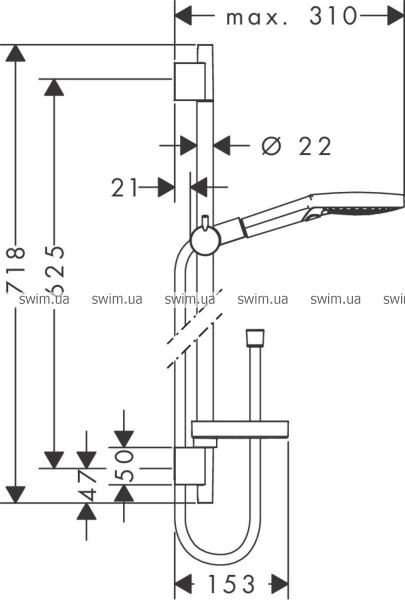 max. 310
Ø 22
21
718
625
swim.ua swim.ua swim.ua swim.ua swim.ua swi
50
47
153