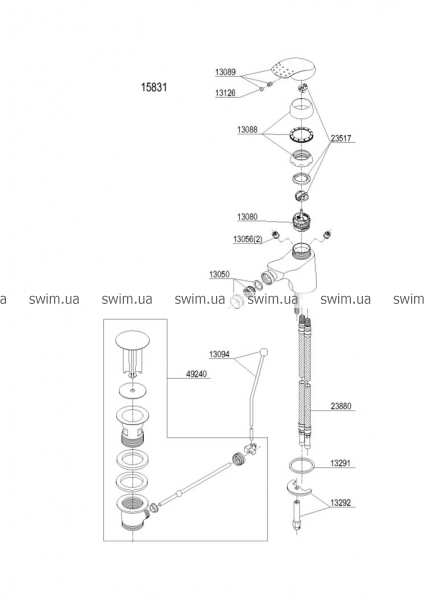 15831

13089

13126

13088

23517

13080

13056(2)

13050

a swim.ua swim.ua swim.ua swim.ua swim.ua swim

13094

49240

23880

13291

13292