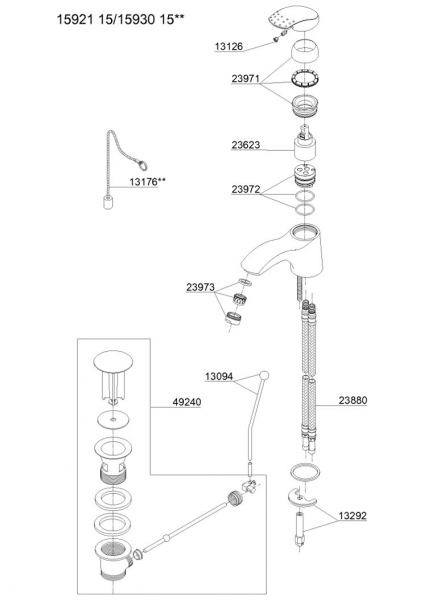 15921 15/15930 15**

13126

23971

23623

13176**

23972

23973

13094

49240

23880

13292