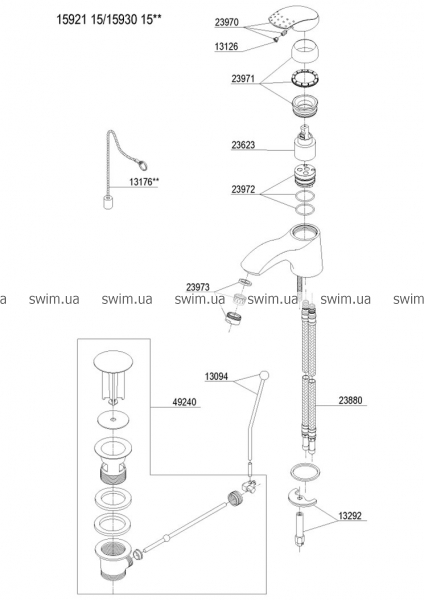 15921 15/15930 15**

23970

13126

23971

23623

13176**

23972

23973

a swim.ua swim.ua swim.ua swim.ua swim.ua swim

13094

49240

23880

13292