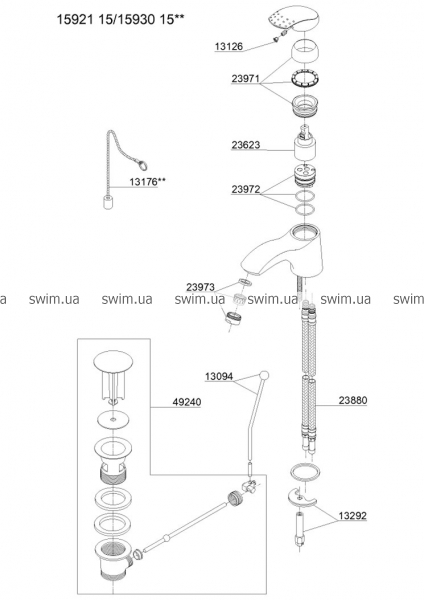 15921 15/15930 15**

13126

23971

23623

13176**

23972

23973

a swim.ua swim.ua swim.ua swim.ua swim.ua swim

13094

49240

23880

13292