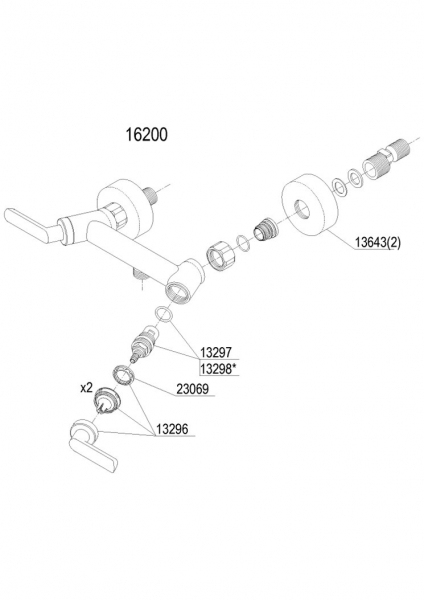 16200

13643(2)

13297

13298*

23069

x2

13296