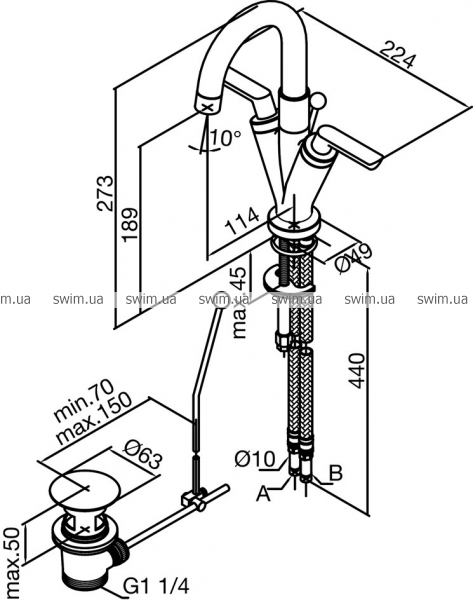 224
10°
273
189
114
Ø49
max.45
m.ua swim.ua swim.ua swim.ua swim.ua swim.ua swim.ua
440
min.70
max.150
Ø63
Ø10
A
B
max.50
G1 1/4