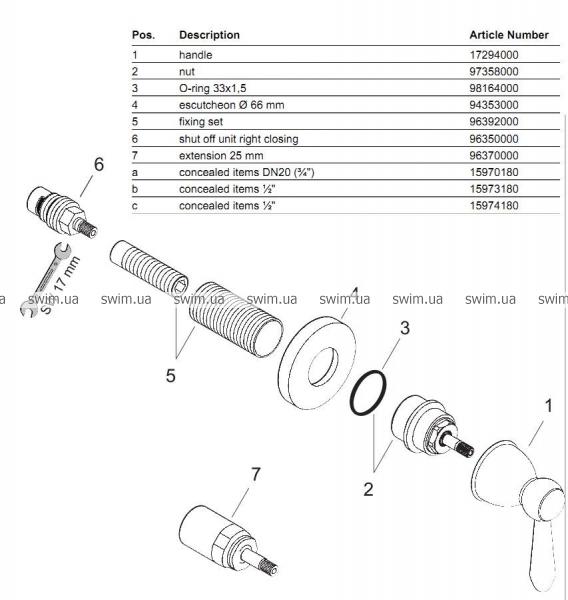 | Pos. | Description | Article Number |
|---|---|---|
| 1 | handle | 17294000 |
| 2 | nut | 97358000 |
| 3 | O-ring 33x1,5 | 98164000 |
| 4 | escutcheon Ø 66 mm | 94353000 |
| 5 | fixing set | 96392000 |
| 6 | shut off unit right closing | 96350000 |
| 7 | extension 25 mm | 96370000 |
| a | concealed items DN20 (¾") | 15970180 |
| b | concealed items ½" | 15973180 |
| c | concealed items ½" | 15974180 |

6

SW 17 mm

a swim.ua swim.ua swim.ua swim.ua swim.ua swim.ua swim.ua swim

4

3

5

1

2

7